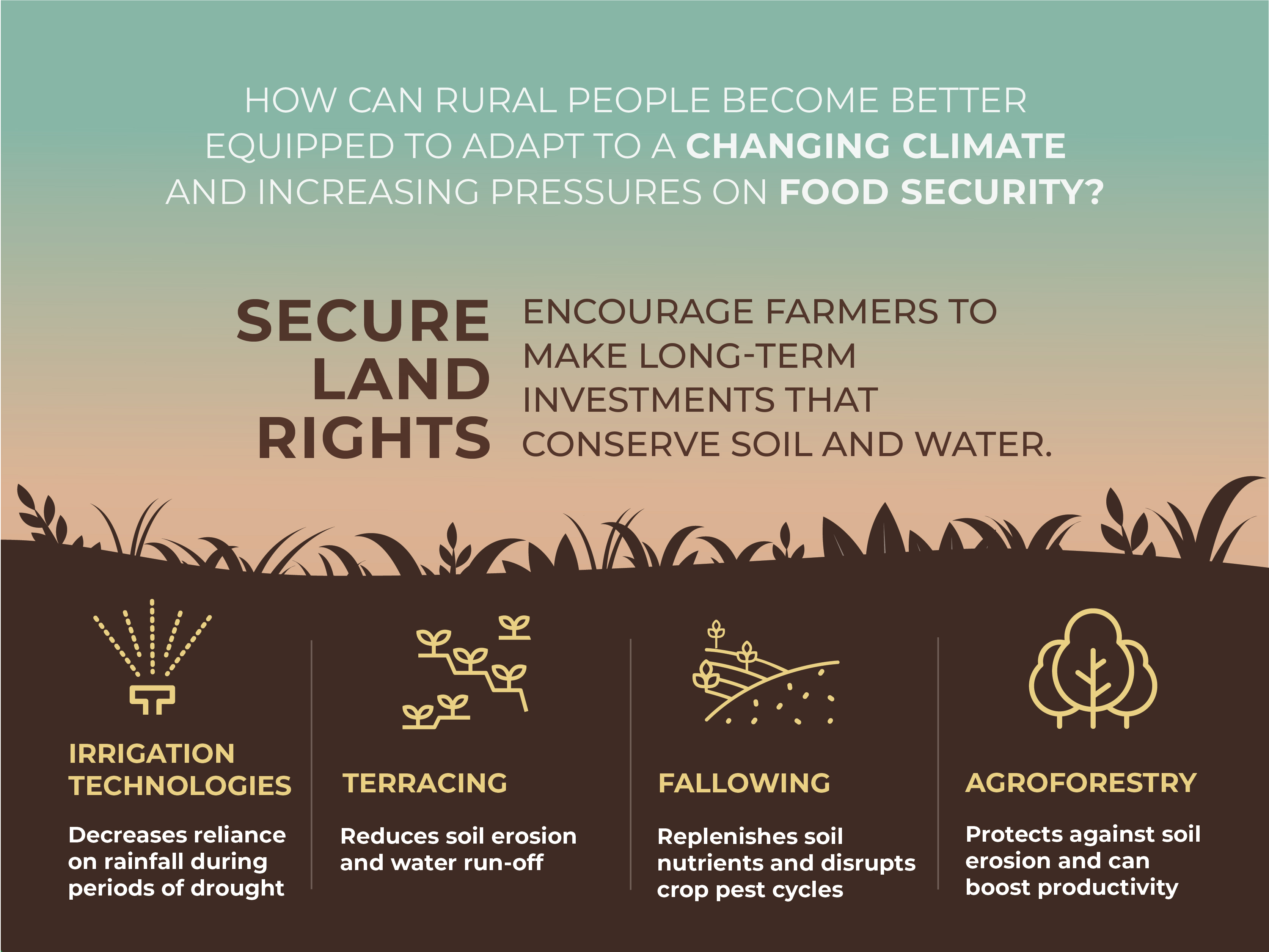 HOW CAN RURAL PEOPLE BECOME BETTER EQUIPPED TO ADAPT TO A CHANGING CLIMATE AND INCREASING PRESSURES ON FOOD SECURITY?

SECURE LAND RIGHTS

ENCOURAGE FARMERS TO MAKE LONG-TERM INVESTMENTS THAT CONSERVE SOIL AND WATER.

IRRIGATION TECHNOLOGIES

Decreases reliance on rainfall during periods of drought

TERRACING

Reduces soil erosion and water run-off

FALLOWING

Replenishes soil nutrients and disrupts crop pest cycles

AGROFORESTRY

Protects against soil erosion and can boost productivity