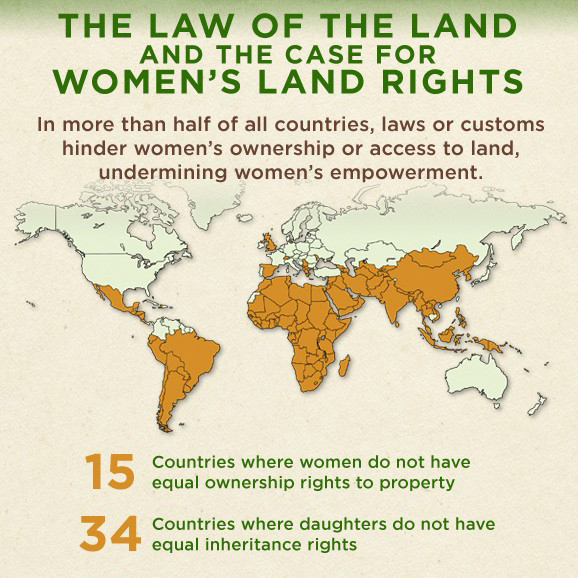 THE LAW OF THE LAND
AND THE CASE FOR
WOMEN'S LAND RIGHTS

In more than half of all countries, laws or customs hinder women's ownership or access to land, undermining women's empowerment.

15 Countries where women do not have equal ownership rights to property

34 Countries where daughters do not have equal inheritance rights