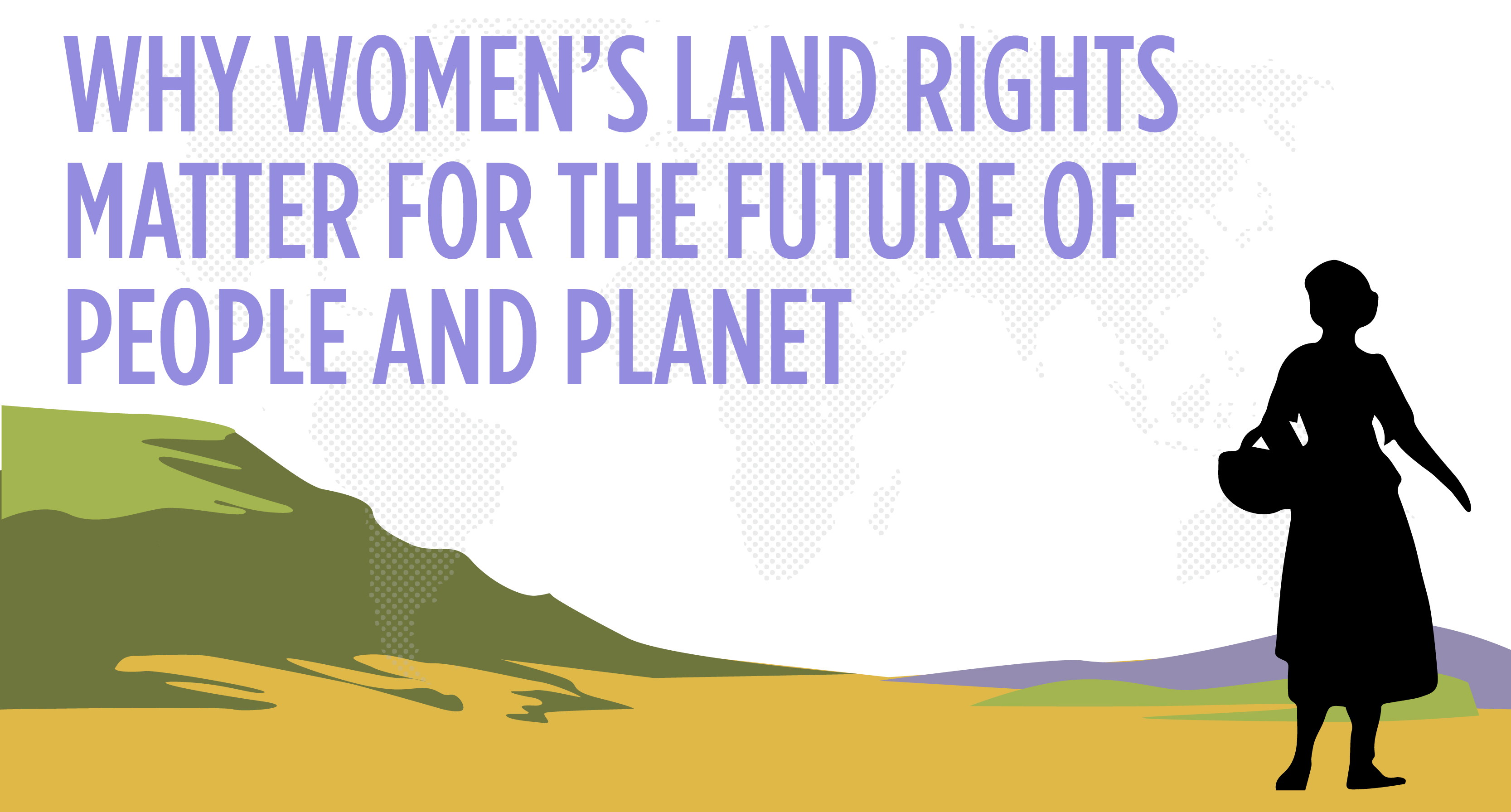 WHY WOMEN'S LAND RIGHTS MATTER FOR THE FUTURE OF PEOPLE AND PLANET